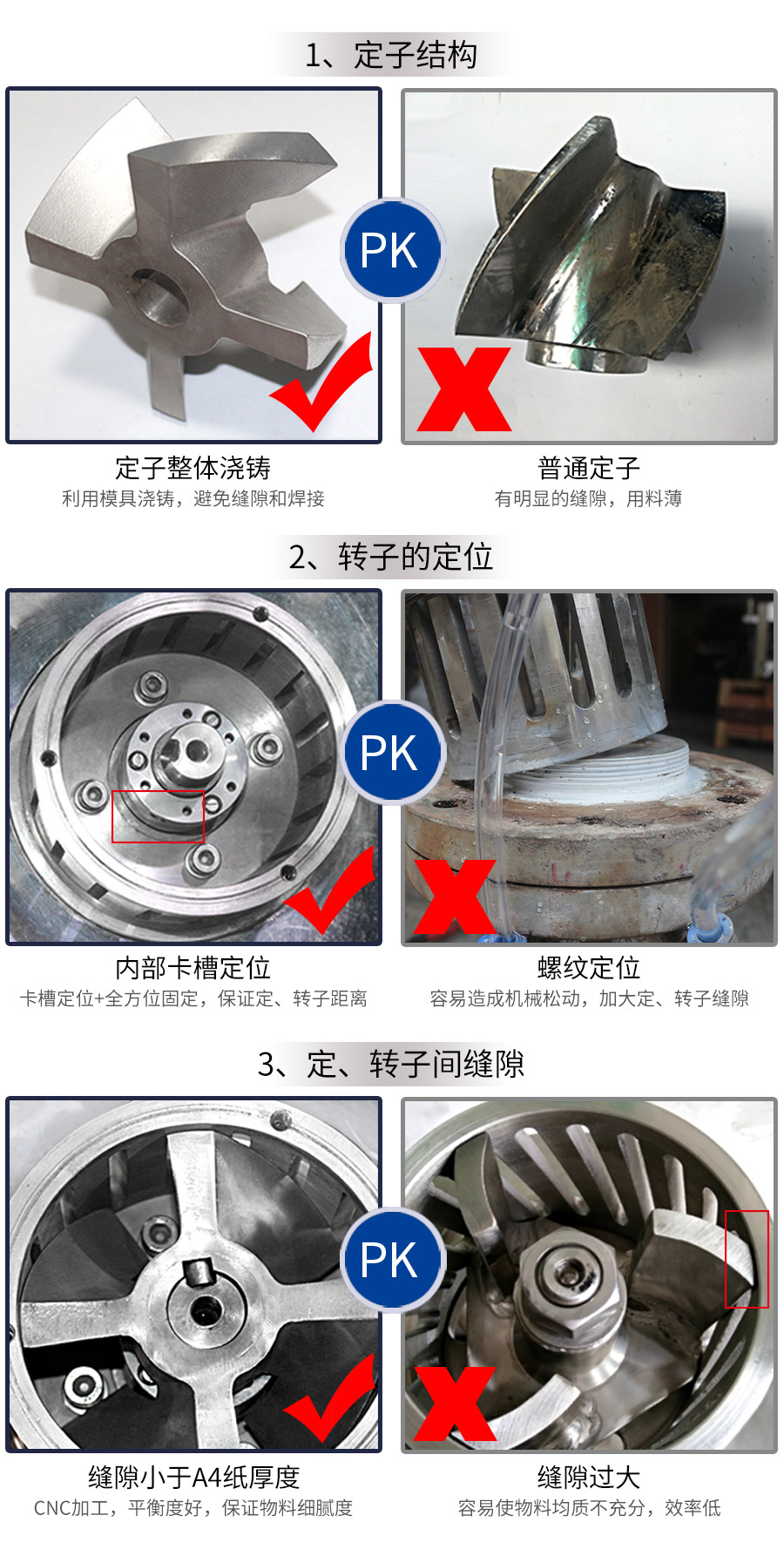 1、定子结构

PK

定子整体浇铸
利用模具浇铸，避免缝隙和焊接

普通定子
有明显的缝隙，用料薄

2、转子的定位

PK

内部卡槽定位
卡槽定位+全方位固定，保证定、转子距离

螺纹定位
容易造成机械松动，加大定、转子缝隙

3、定、转子间缝隙

PK

缝隙小于A4纸厚度
CNC加工，平衡度好，保证物料细腻度

缝隙过大
容易使物料均质不充分，效率低